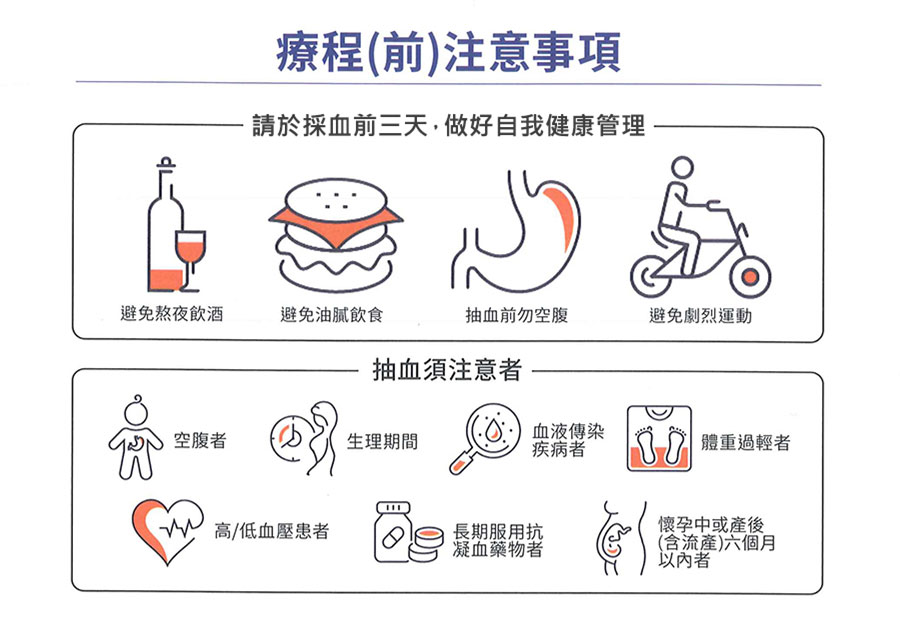 療程(前)注意事項

請於採血前三天，做好自我健康管理

避免熬夜飲酒

避免油膩飲食

抽血前勿空腹

避免劇烈運動

抽血須注意者

空腹者

生理期間

血液傳染疾病者

體重過輕者

高/低血壓患者

長期服用抗凝血藥物者

懷孕中或產後(含流產)六個月以內者